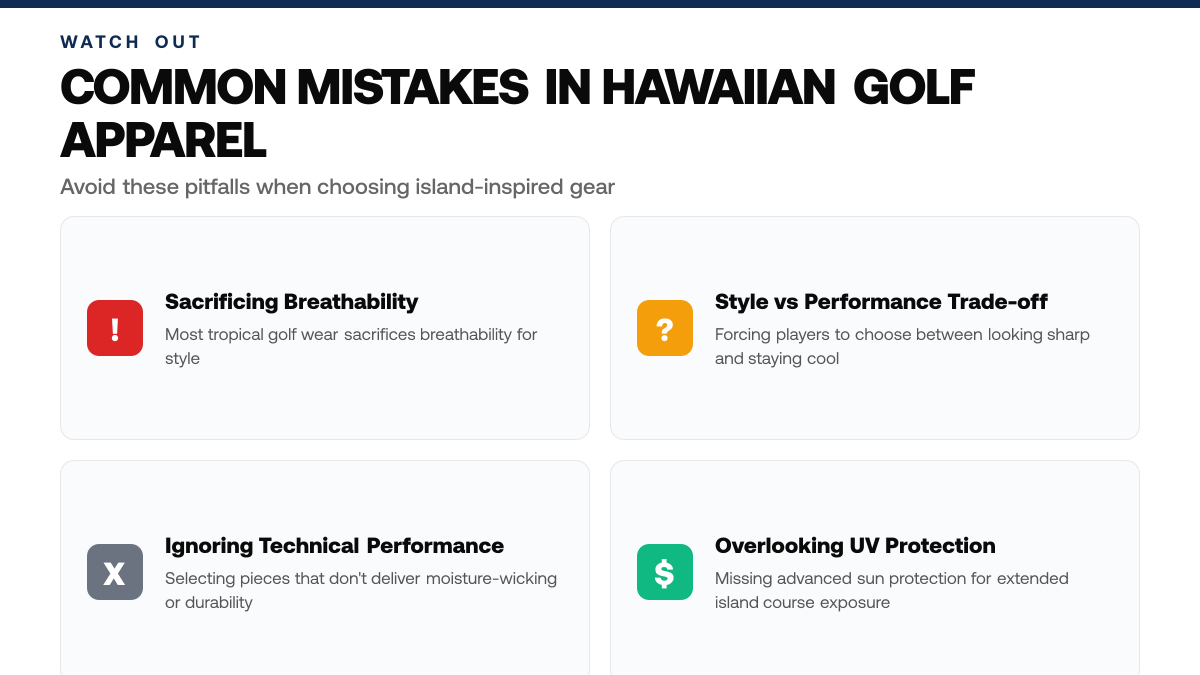 WATCH OUT

COMMON MISTAKES IN HAWAIIAN GOLF APPAREL

Avoid these pitfalls when choosing island-inspired gear

!

Sacrificing Breathability

Most tropical golf wear sacrifices breathability for style

?

Style vs Performance Trade-off

Forcing players to choose between looking sharp and staying cool

X

Ignoring Technical Performance

Selecting pieces that don't deliver moisture-wicking or durability

$

Overlooking UV Protection

Missing advanced sun protection for extended island course exposure