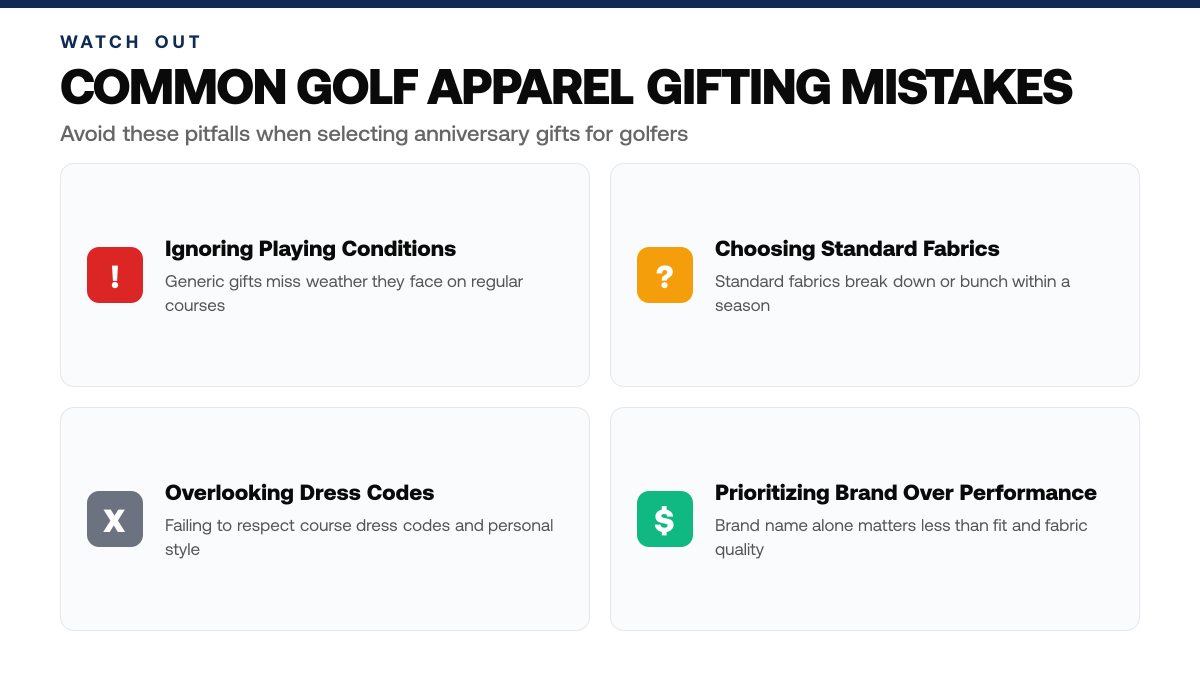 WATCH OUT

COMMON GOLF APPAREL GIFTING MISTAKES

Avoid these pitfalls when selecting anniversary gifts for golfers

!

Ignoring Playing Conditions

Generic gifts miss weather they face on regular courses

?

Choosing Standard Fabrics

Standard fabrics break down or bunch within a season

X

Overlooking Dress Codes

Failing to respect course dress codes and personal style

$

Prioritizing Brand Over Performance

Brand name alone matters less than fit and fabric quality