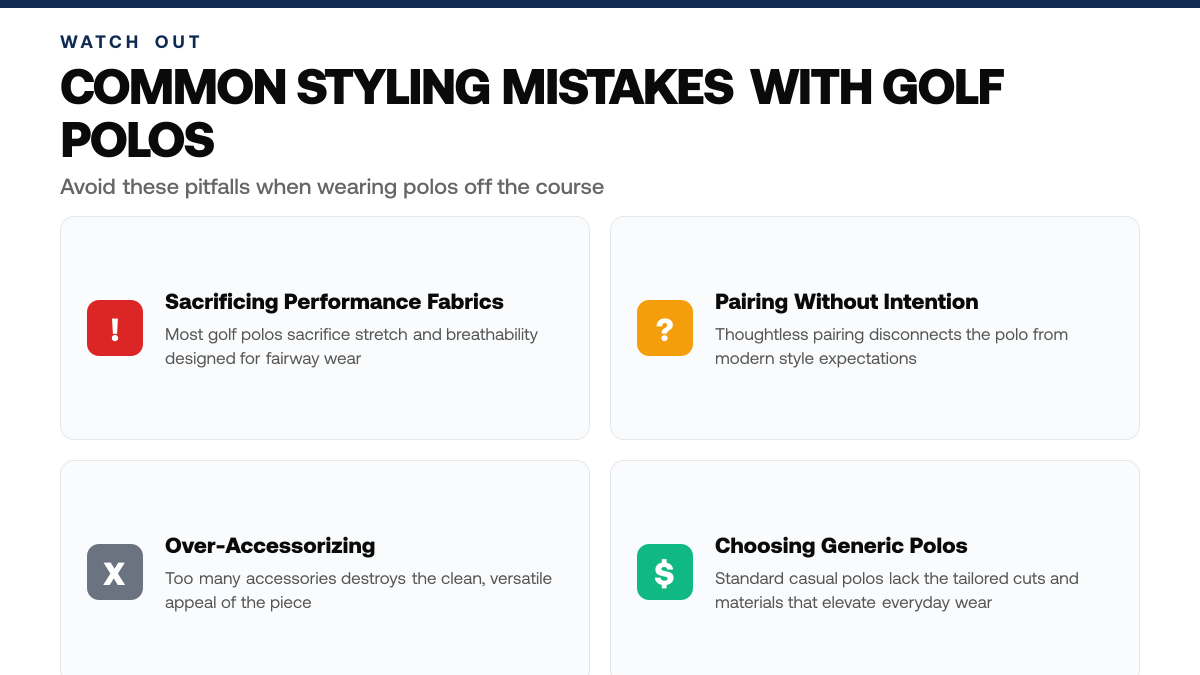 WATCH OUT

COMMON STYLING MISTAKES WITH GOLF POLOS

Avoid these pitfalls when wearing polos off the course

!

Sacrificing Performance Fabrics

Most golf polos sacrifice stretch and breathability designed for fairway wear

?

Pairing Without Intention

Thoughtless pairing disconnects the polo from modern style expectations

X

Over-Accessorizing

Too many accessories destroys the clean, versatile appeal of the piece

$

Choosing Generic Polos

Standard casual polos lack the tailored cuts and materials that elevate everyday wear