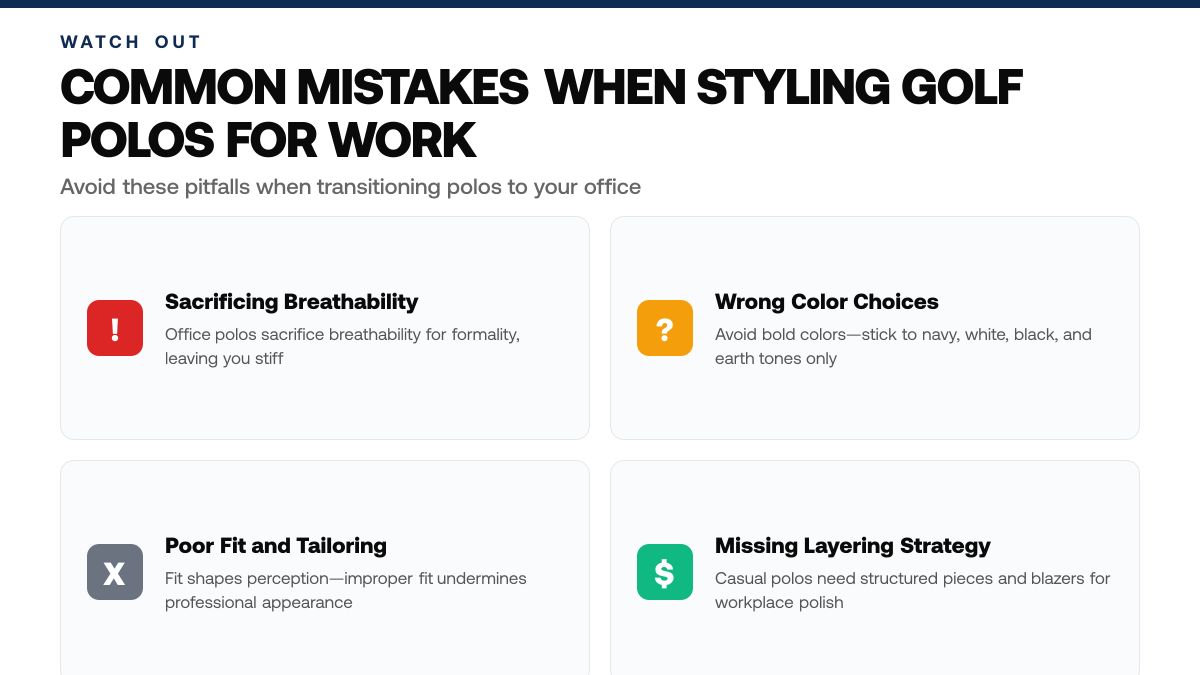 WATCH OUT

COMMON MISTAKES WHEN STYLING GOLF POLOS FOR WORK

Avoid these pitfalls when transitioning polos to your office

!

Sacrificing Breathability

Office polos sacrifice breathability for formality, leaving you stiff

?

Wrong Color Choices

Avoid bold colors—stick to navy, white, black, and earth tones only

X

Poor Fit and Tailoring

Fit shapes perception—improper fit undermines professional appearance

$

Missing Layering Strategy

Casual polos need structured pieces and blazers for workplace polish