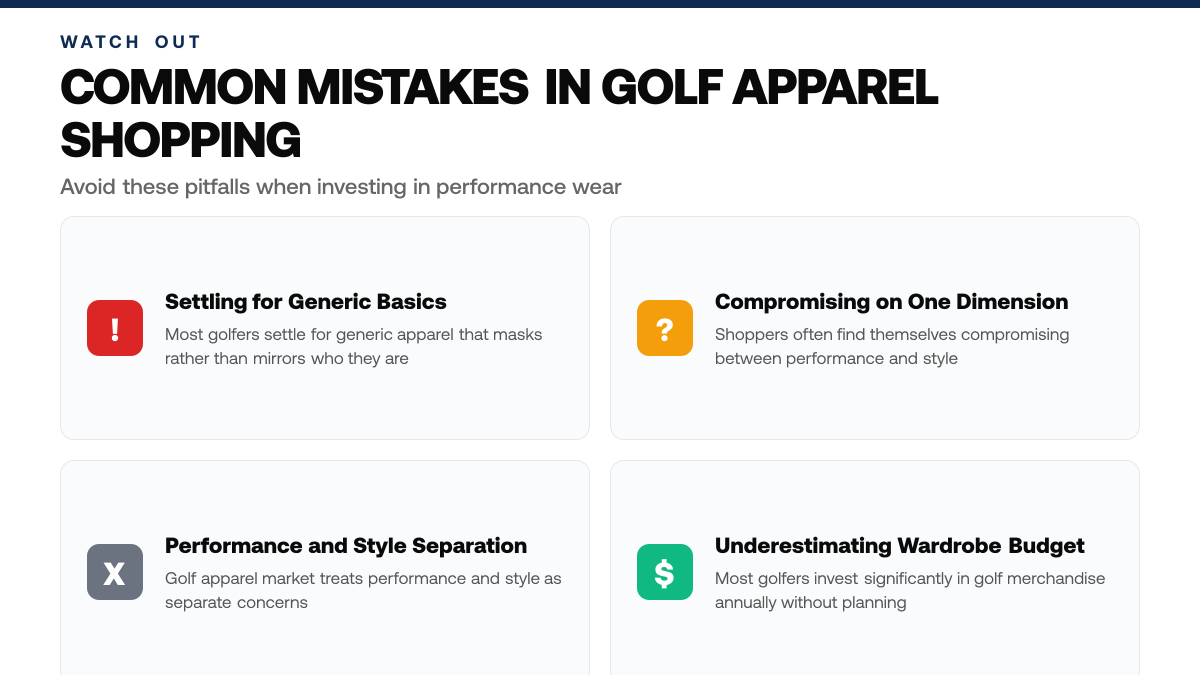 WATCH OUT

COMMON MISTAKES IN GOLF APPAREL SHOPPING

Avoid these pitfalls when investing in performance wear

!

Settling for Generic Basics

Most golfers settle for generic apparel that masks rather than mirrors who they are

?

Compromising on One Dimension

Shoppers often find themselves compromising between performance and style

X

Performance and Style Separation

Golf apparel market treats performance and style as separate concerns

$

Underestimating Wardrobe Budget

Most golfers invest significantly in golf merchandise annually without planning