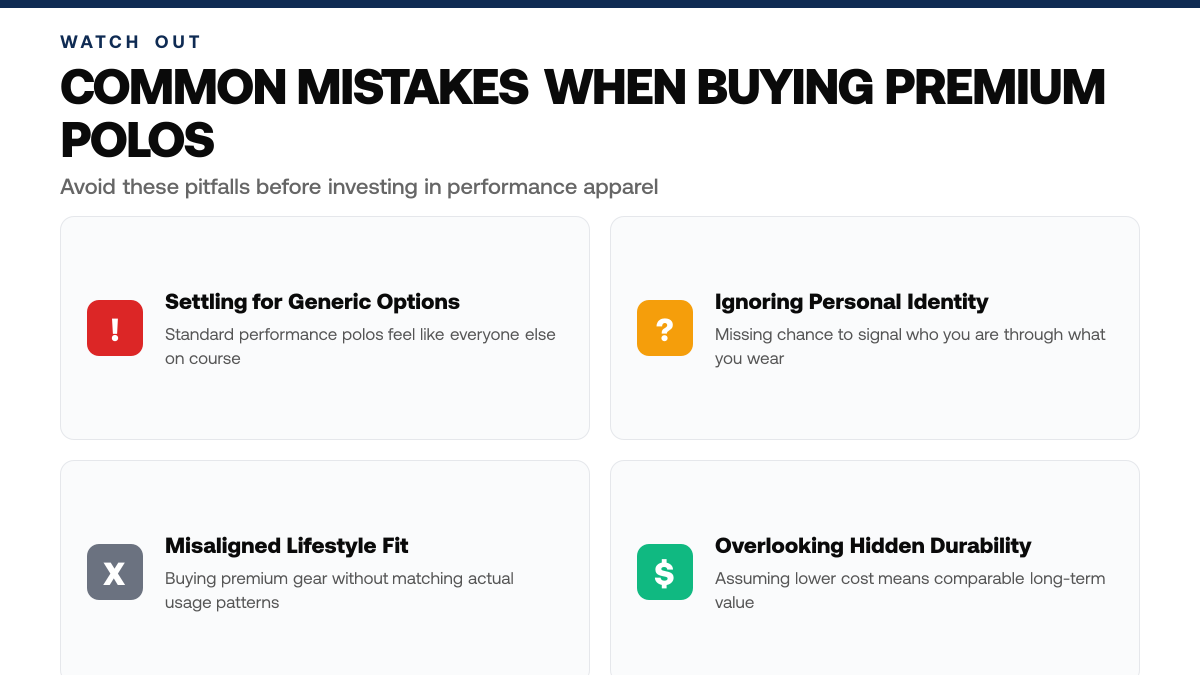 WATCH OUT

COMMON MISTAKES WHEN BUYING PREMIUM POLOS

Avoid these pitfalls before investing in performance apparel

!

Settling for Generic Options

Standard performance polos feel like everyone else on course

?

Ignoring Personal Identity

Missing chance to signal who you are through what you wear

X

Misaligned Lifestyle Fit

Buying premium gear without matching actual usage patterns

$

Overlooking Hidden Durability

Assuming lower cost means comparable long-term value