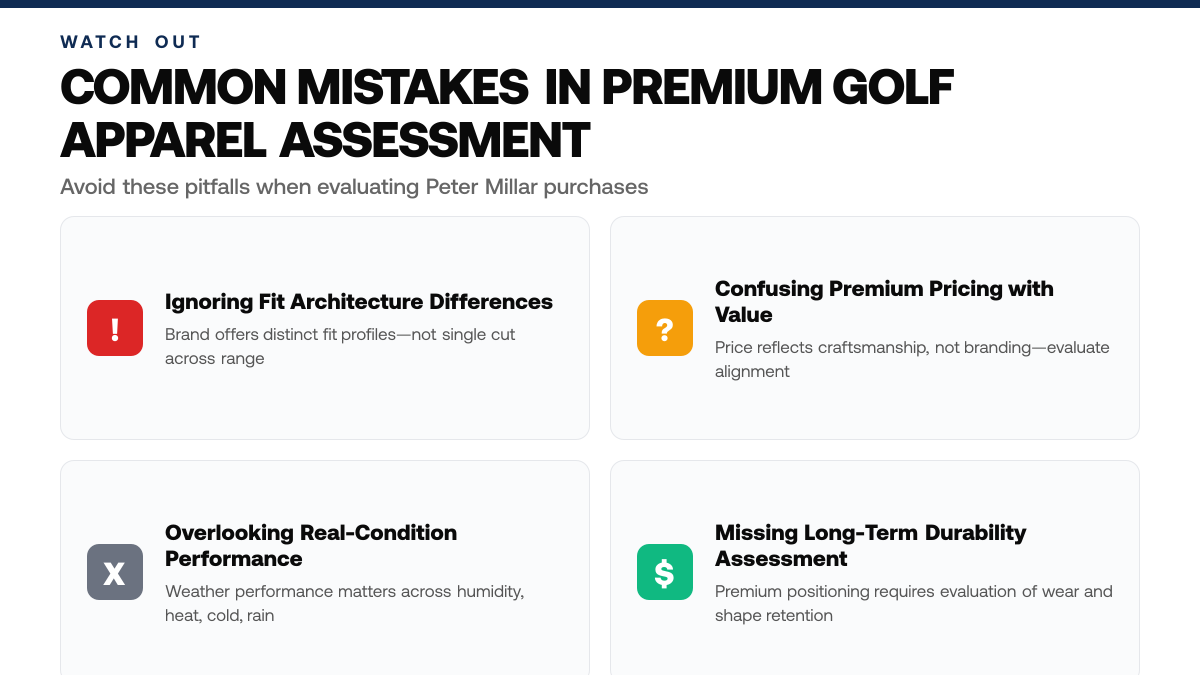 WATCH OUT

COMMON MISTAKES IN PREMIUM GOLF APPAREL ASSESSMENT

Avoid these pitfalls when evaluating Peter Millar purchases

!

Ignoring Fit Architecture Differences

Brand offers distinct fit profiles—not single cut across range

?

Confusing Premium Pricing with Value

Price reflects craftsmanship, not branding—evaluate alignment

X

Overlooking Real-Condition Performance

Weather performance matters across humidity, heat, cold, rain

$

Missing Long-Term Durability Assessment

Premium positioning requires evaluation of wear and shape retention