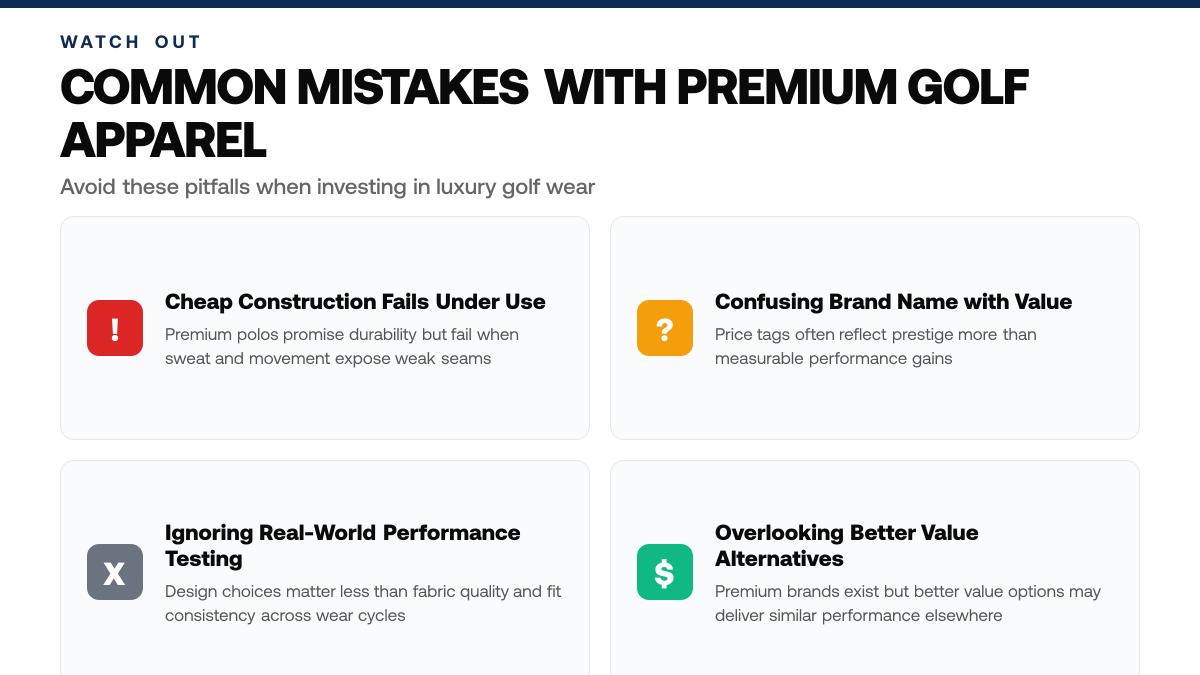 WATCH OUT

COMMON MISTAKES WITH PREMIUM GOLF APPAREL

Avoid these pitfalls when investing in luxury golf wear

!

Cheap Construction Fails Under Use

Premium polos promise durability but fail when sweat and movement expose weak seams

?

Confusing Brand Name with Value

Price tags often reflect prestige more than measurable performance gains

X

Ignoring Real-World Performance Testing

Design choices matter less than fabric quality and fit consistency across wear cycles

$

Overlooking Better Value Alternatives

Premium brands exist but better value options may deliver similar performance elsewhere